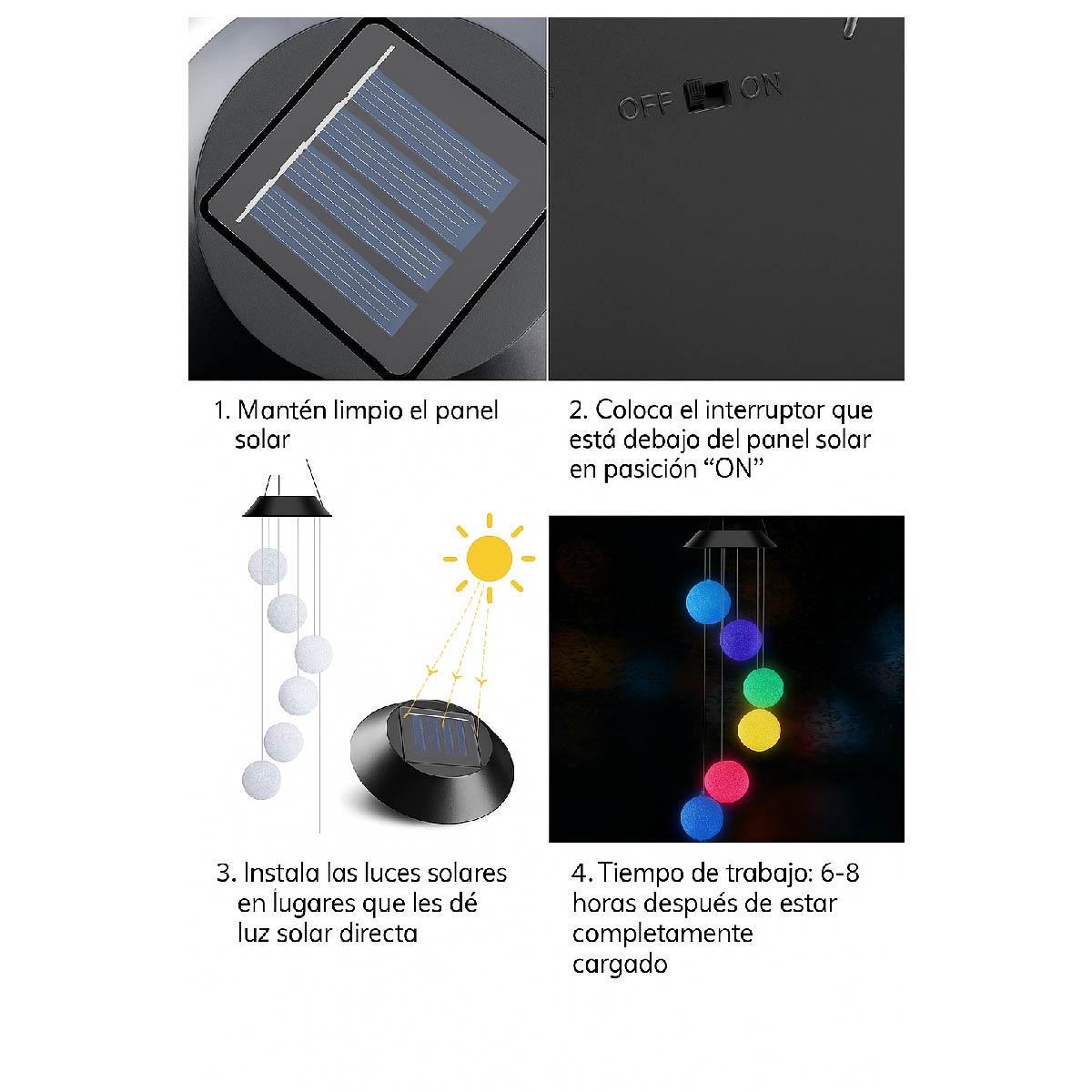 OFF ON

1. Mantén limpio el panel solar

2. Coloca el interruptor que está debajo del panel solar en pasición “ON”

3. Instala las luces solares en lugares que les dé luz solar directa

4. Tiempo de trabajo: 6-8 horas después de estar completamente cargado