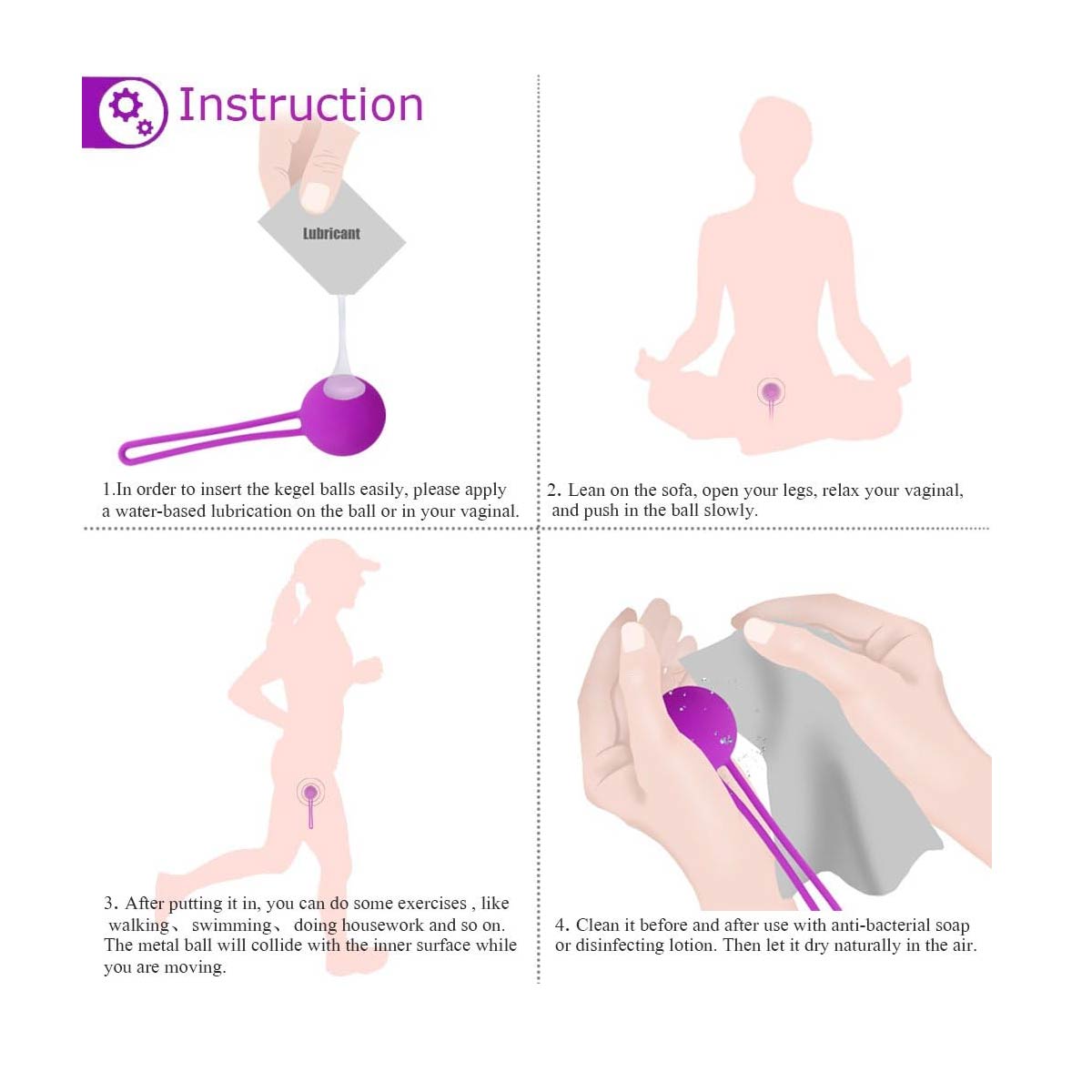 Instruction

Lubricant

1.In order to insert the kegel balls easily, please apply a water-based lubrication on the ball or in your vaginal.

2. Lean on the sofa, open your legs, relax your vaginal, and push in the ball slowly.

3. After putting it in, you can do some exercises , like walking、 swimming、 doing housework and so on. The metal ball will collide with the inner surface while you are moving.

4. Clean it before and after use with anti-bacterial soap or disinfecting lotion. Then let it dry naturally in the air.