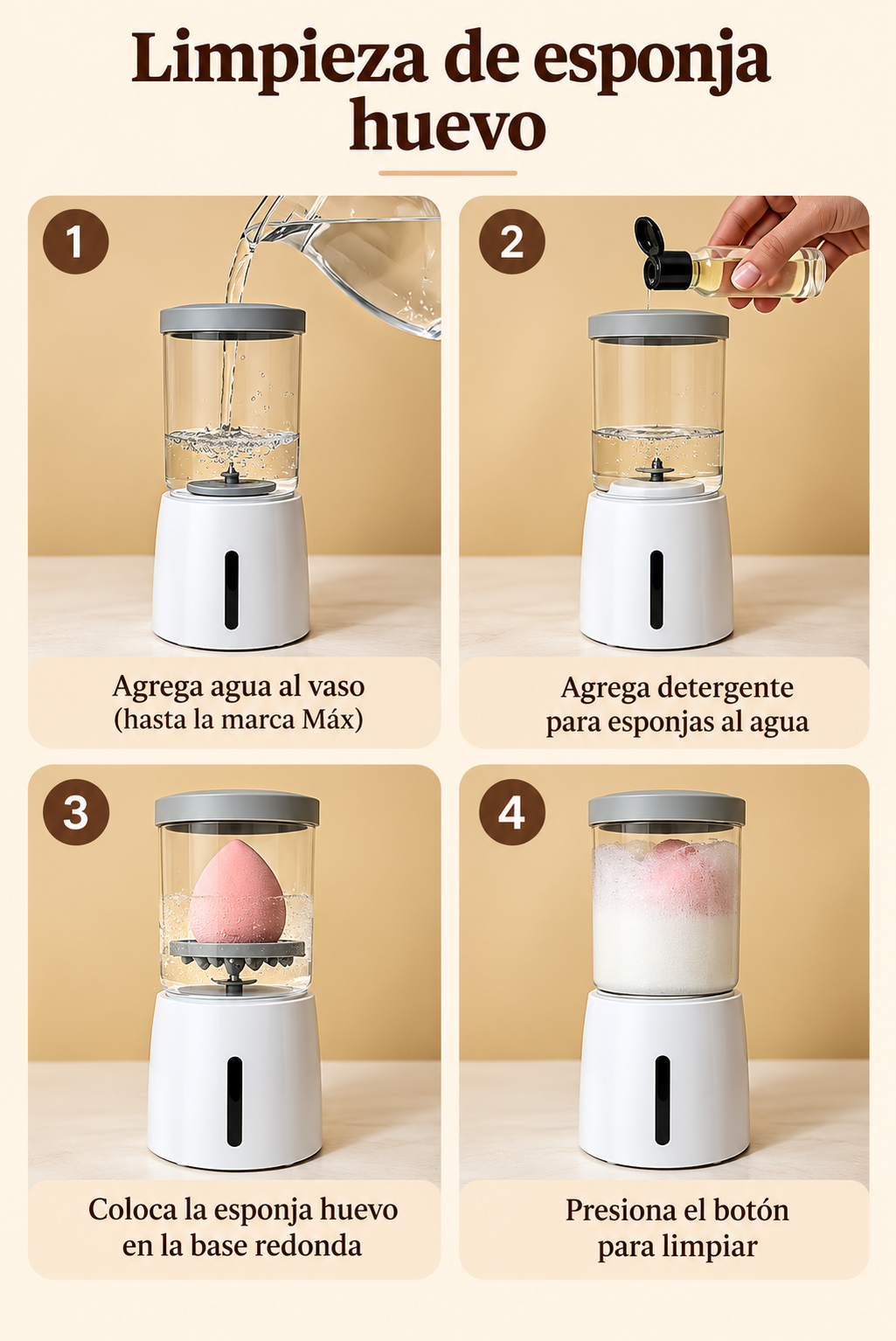 Limpieza de esponja huevo

1

Agrega agua al vaso (hasta la marca Máx)

2

Agrega detergente para esponjas al agua

3

Coloca la esponja huevo en la base redonda

4

Presiona el botón para limpiar