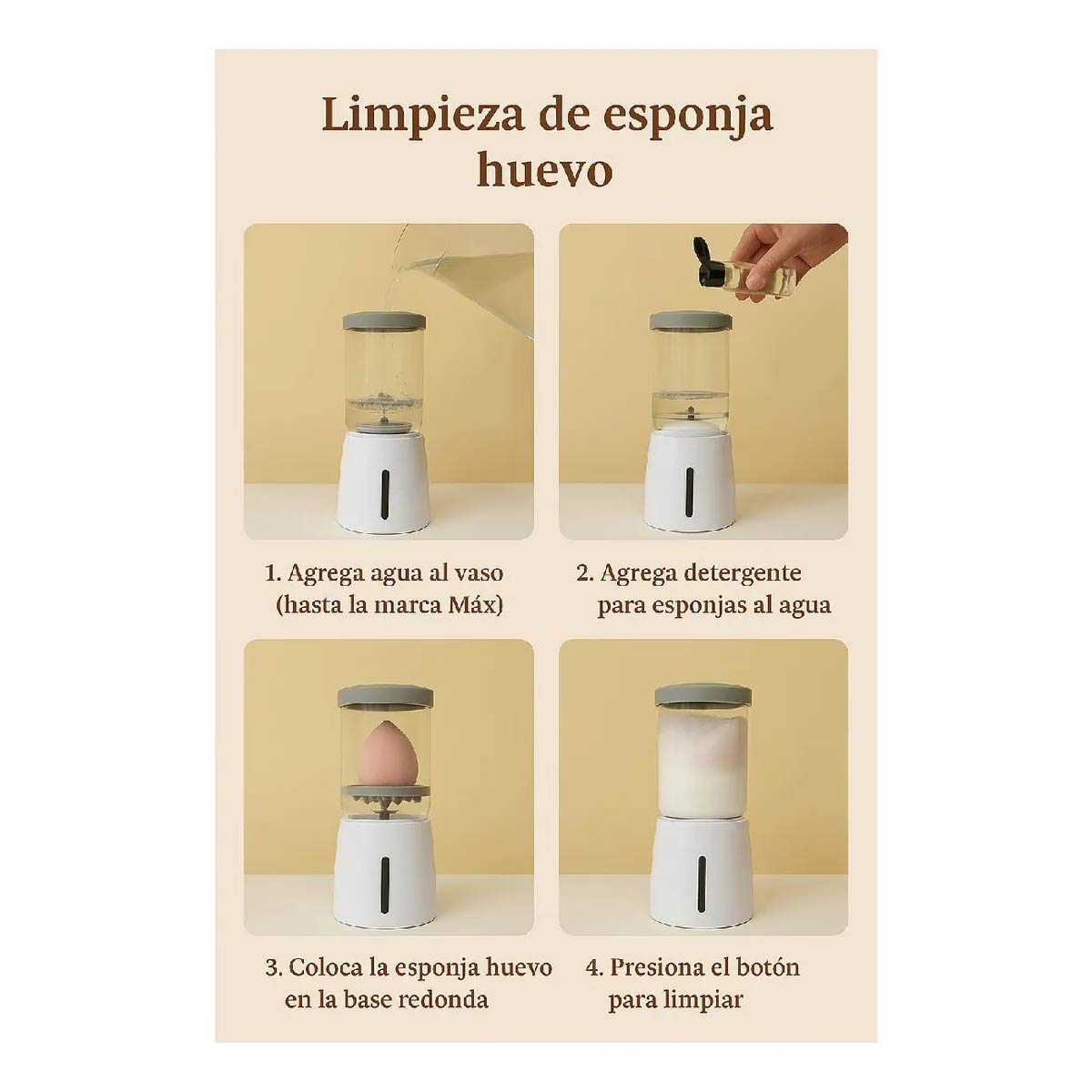 Limpieza de esponja huevo

1. Agrega agua al vaso (hasta la marca Máx)

2. Agrega detergente para esponjas al agua

3. Coloca la esponja huevo en la base redonda

4. Presiona el botón para limpiar